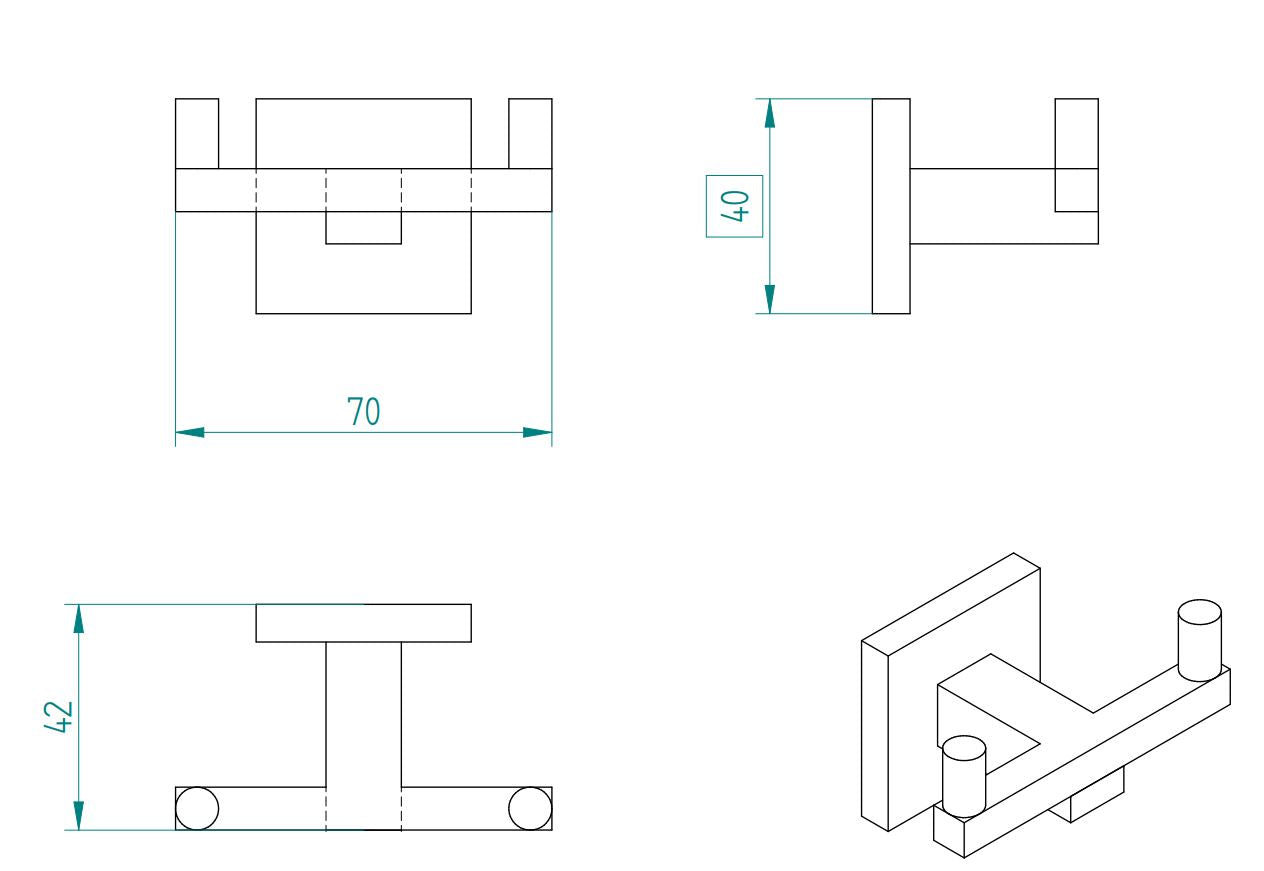 40

70

42