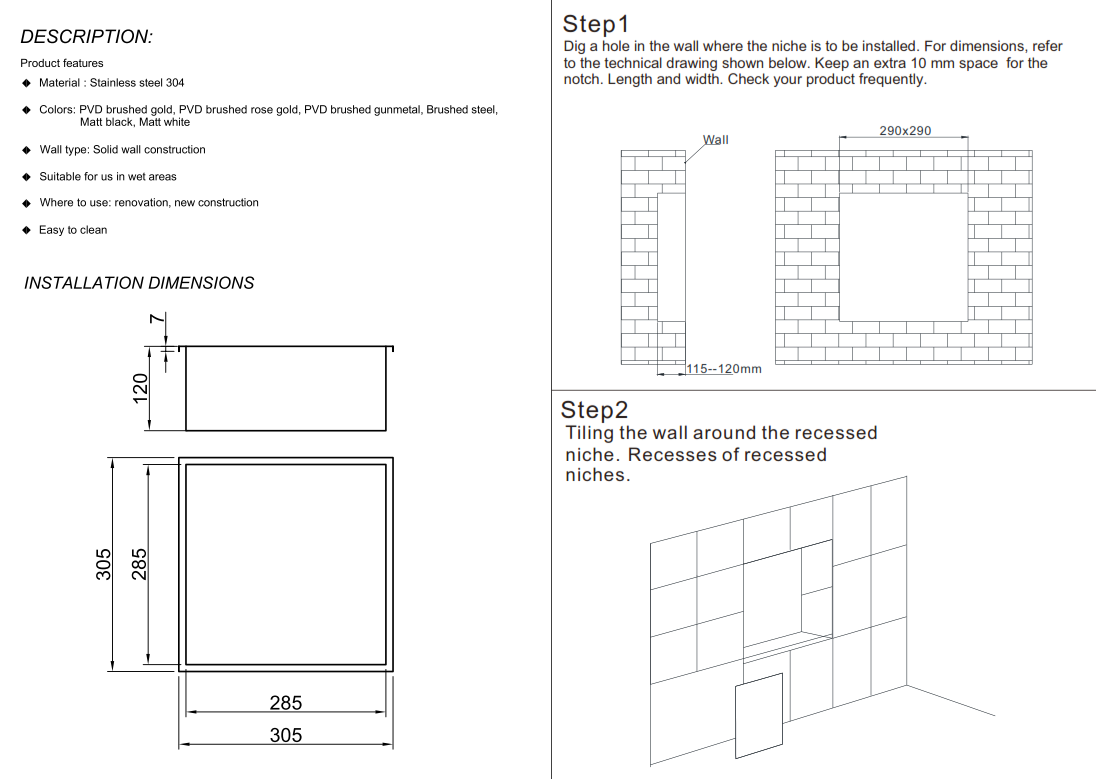 DESCRIPTION:

Product features

◆ Material : Stainless steel 304

◆ Colors: PVD brushed gold, PVD brushed rose gold, PVD brushed gunmetal, Brushed steel, Matt black, Matt white

◆ Wall type: Solid wall construction

◆ Suitable for us in wet areas

◆ Where to use: renovation, new construction

◆ Easy to clean

INSTALLATION DIMENSIONS

7

120

305

285

285

305

Step1
Dig a hole in the wall where the niche is to be installed. For dimensions, refer to the technical drawing shown below. Keep an extra 10 mm space for the notch. Length and width. Check your product frequently.

Wall

290x290

115--120mm

Step2
Tiling the wall around the recessed niche. Recesses of recessed niches.