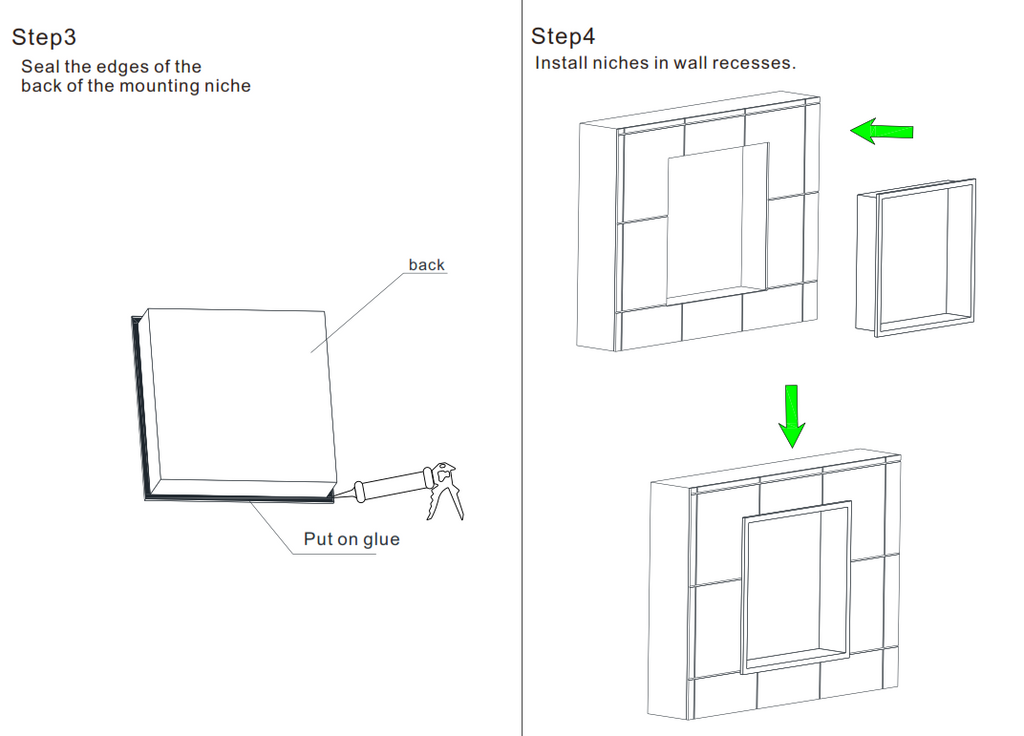 Step3
Seal the edges of the back of the mounting niche

back

Put on glue

Step4
Install niches in wall recesses.