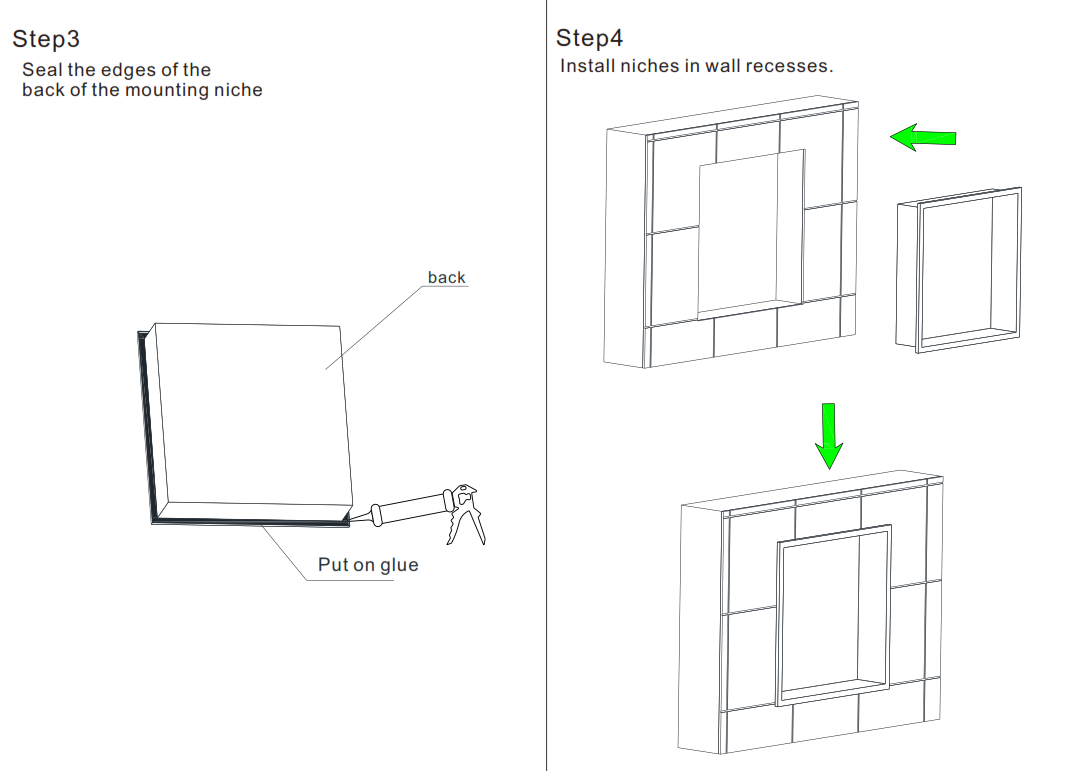 Step3

Seal the edges of the back of the mounting niche

back

Put on glue

Step4

Install niches in wall recesses.