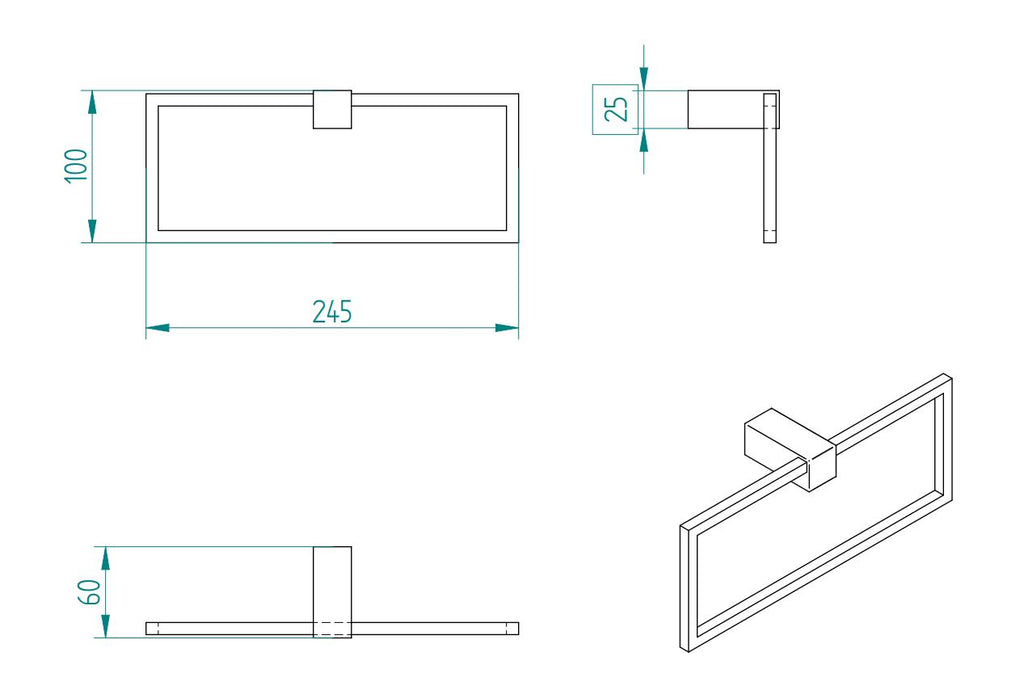 100

245

25

60