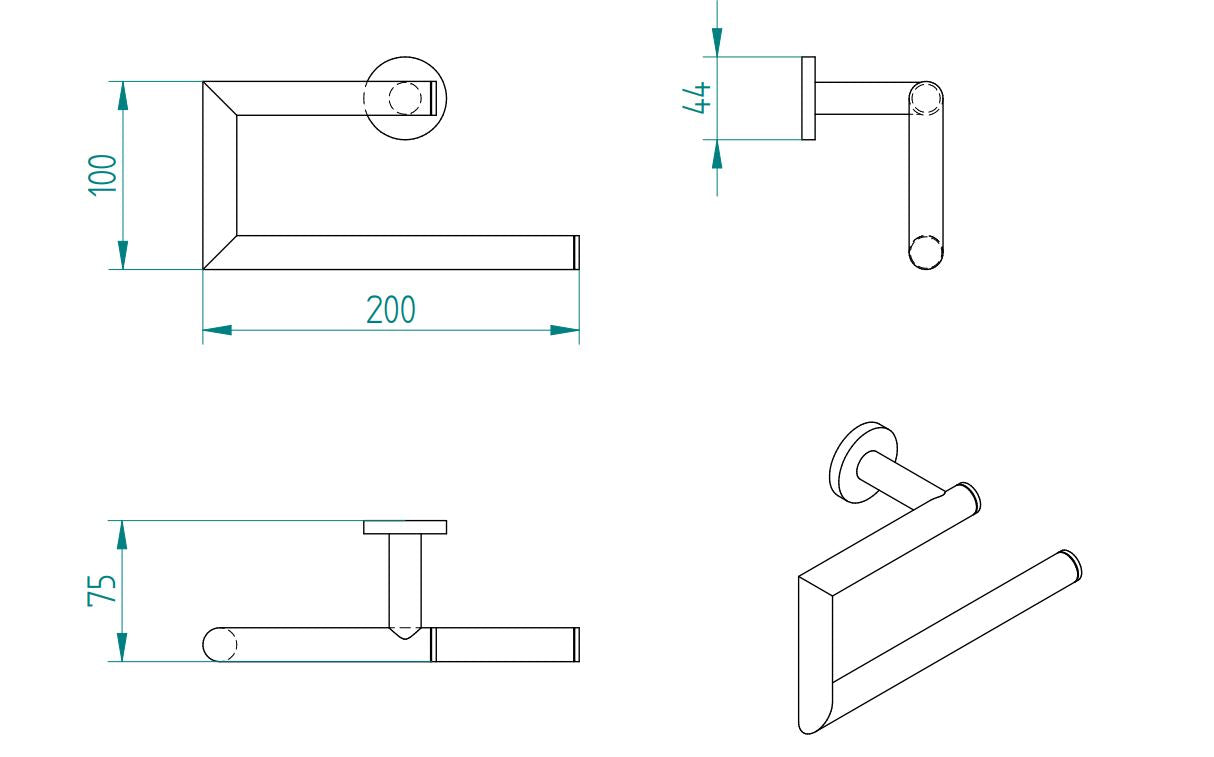 100

200

44

75