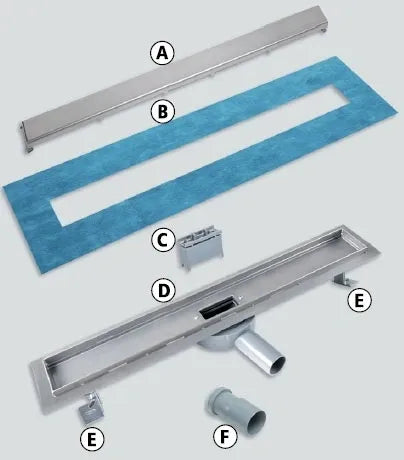 A
B
C
D
E
E
F