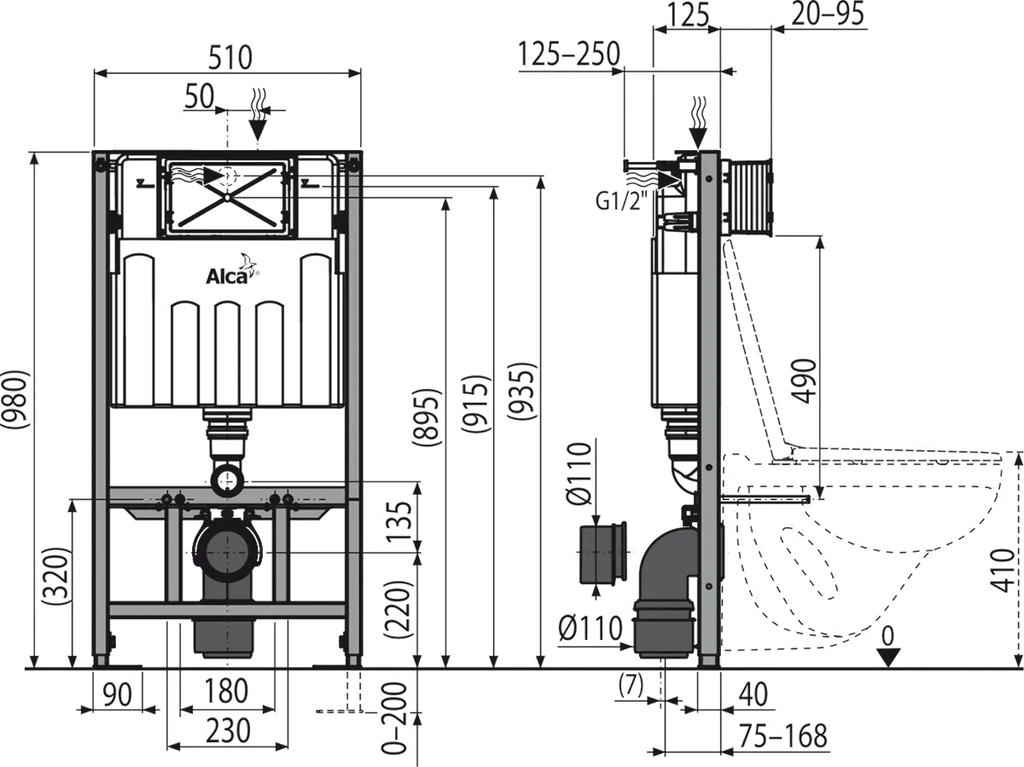 510
50
Alca
(980)
(320)
(895)
(915)
(935)
135
(220)
90
180
230
0–200
125
20–95
125–250
G1/2"
490
Ø110
Ø110
410
0
(7)
40
75–168