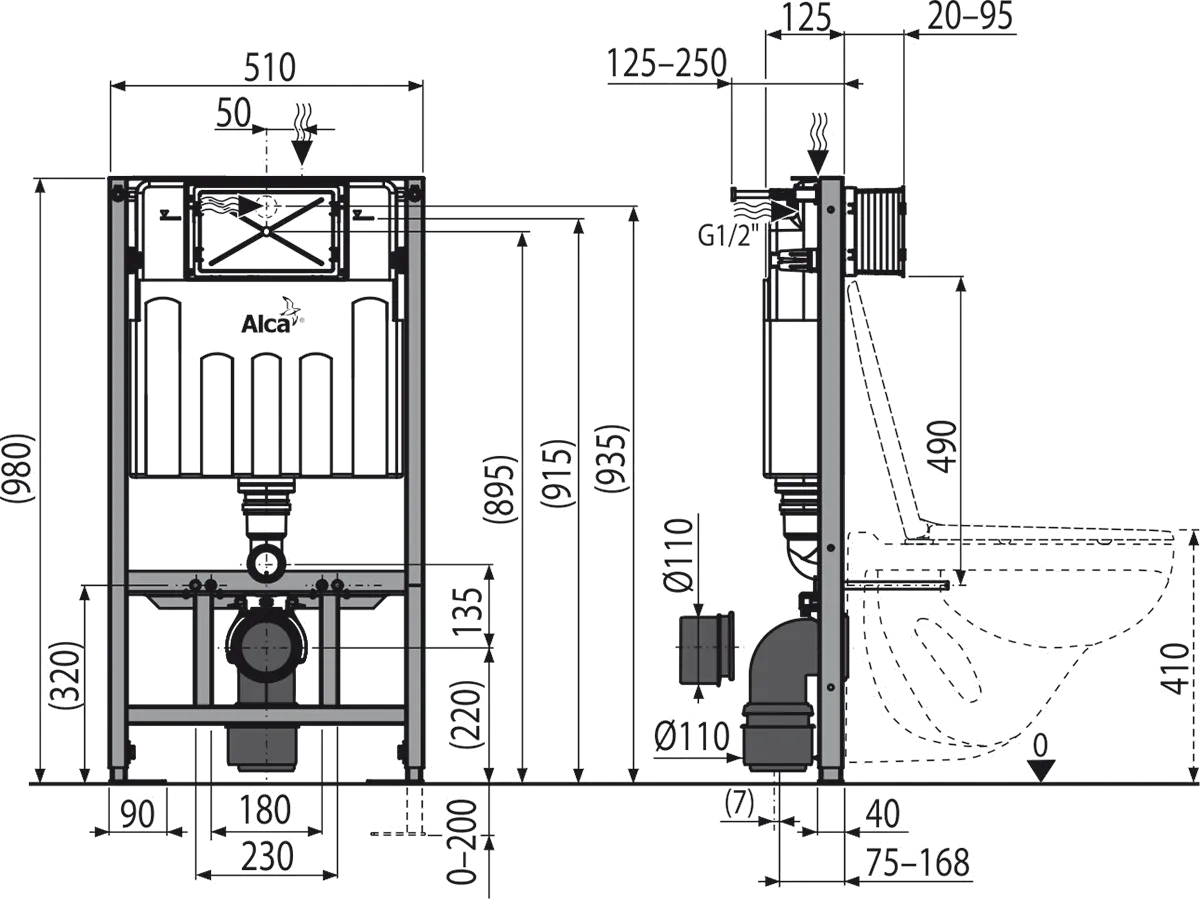 510
50
Alca
(980)
(895)
(915)
(935)
135
(320)
(220)
90
180
230
0–200
125
20–95
125–250
G1/2"
490
Ø110
Ø110
410
0
(7)
40
75–168